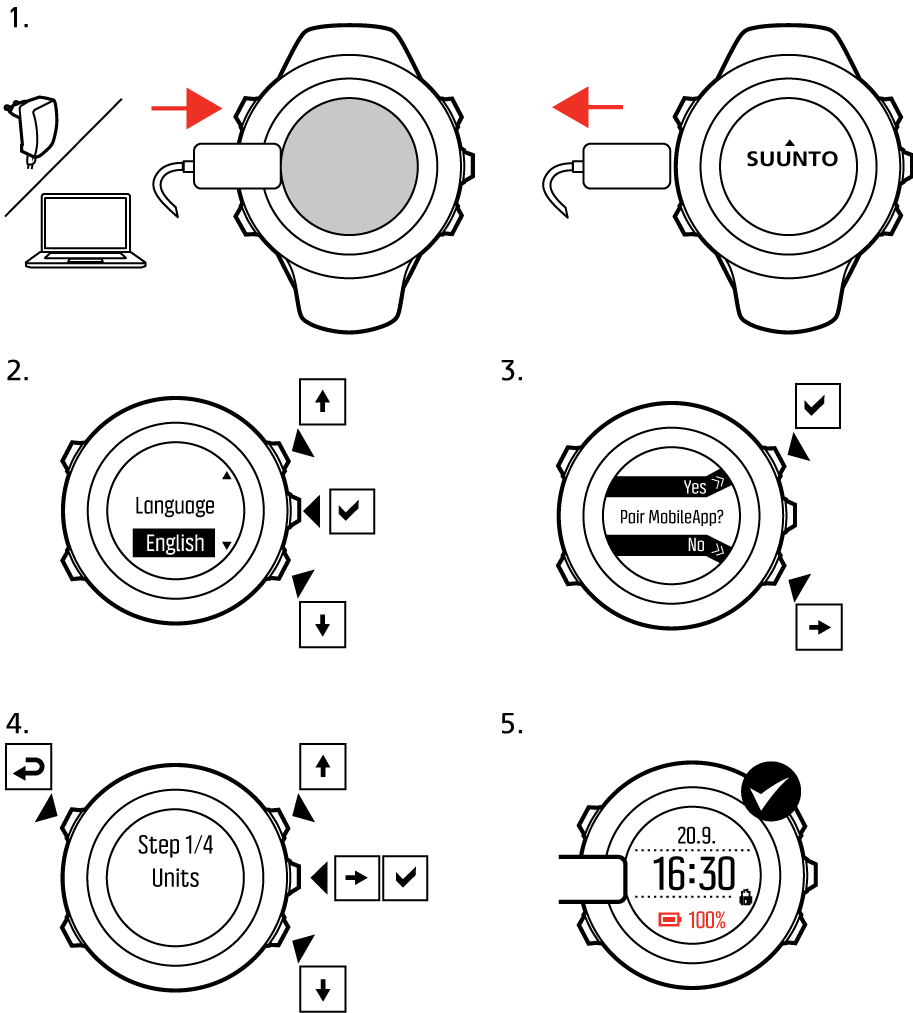 1.

SUUNTO

2.

Language
English

3.

Yes
Pair MobileApp?
No

4.

Step 1/4
Units

5.

20.9.
16:30
100%