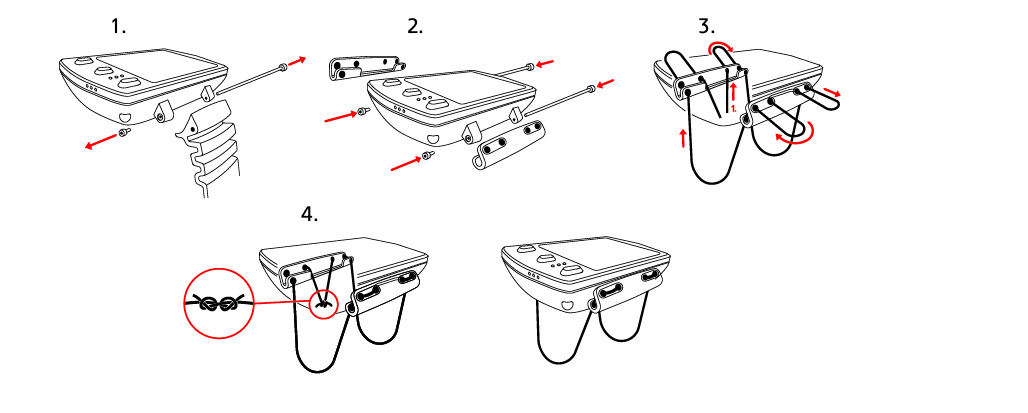 1.

2.

3.

1.

4.